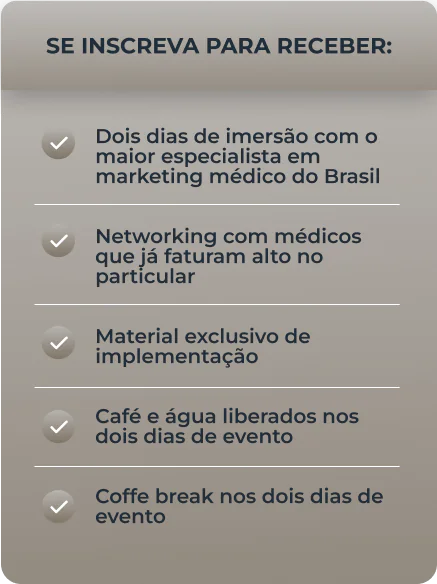 SE INSCREVA PARA RECEBER:

✓ Dois dias de imersão com o maior especialista em marketing médico do Brasil

✓ Networking com médicos que já faturam alto no particular

✓ Material exclusivo de implementação

✓ Café e água liberados nos dois dias de evento

✓ Coffe break nos dois dias de evento